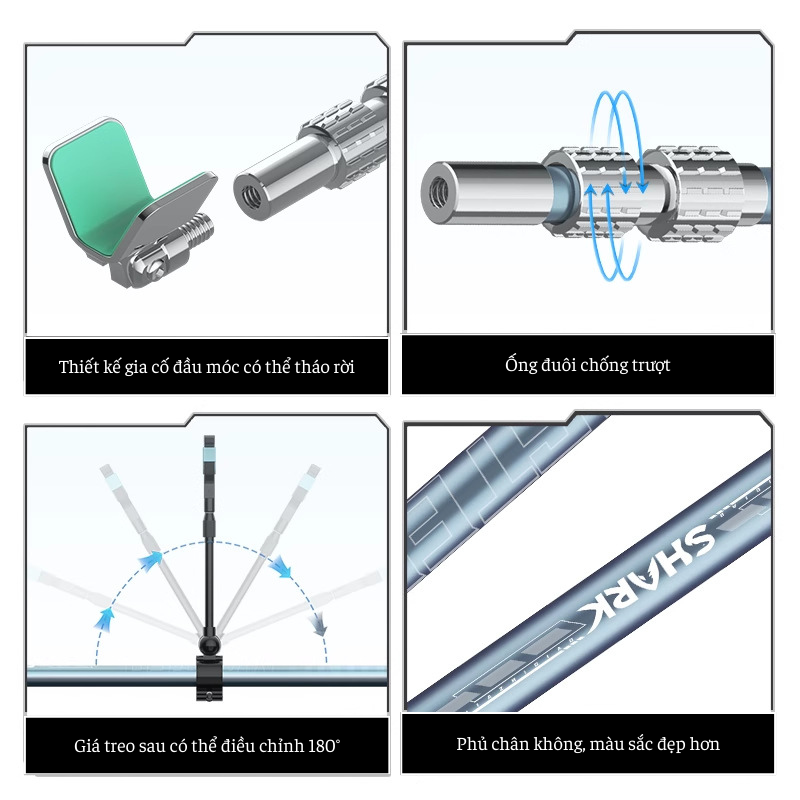 Thiết kế gia cố đầu móc có thể tháo rời

Ống đuôi chống trượt

Giá treo sau có thể điều chỉnh 180°

SHARK

Phủ chân không, màu sắc đẹp hơn